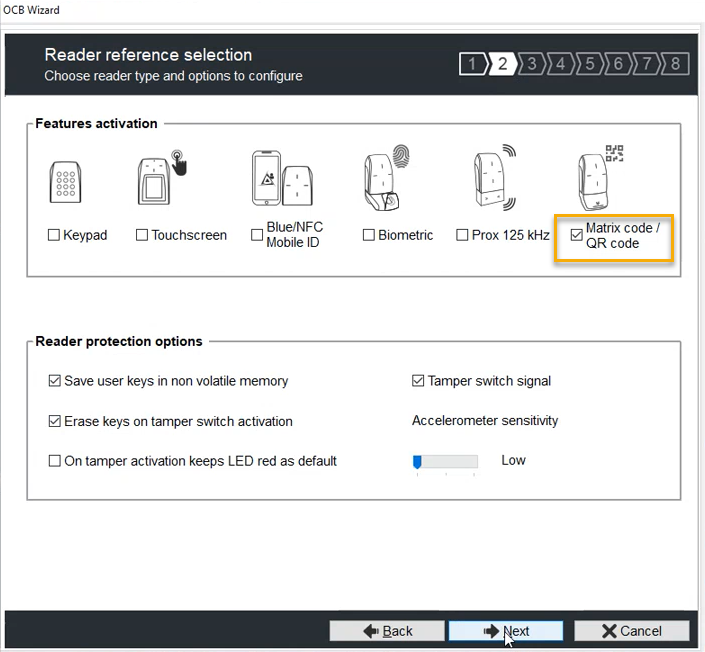 OCB Wizard

Reader reference selection
Choose reader type and options to configure

1 2 3 4 5 6 7 8

Features activation

☐ Keypad ☐ Touchscreen ☐ Blue/NFC Mobile ID ☐ Biometric ☐ Prox 125 kHz ☑ Matrix code / QR code

Reader protection options

☑ Save user keys in non volatile memory
☑ Erase keys on tamper switch activation
☐ On tamper activation keeps LED red as default

☑ Tamper switch signal
Accelerometer sensitivity
Low

Back Next Cancel